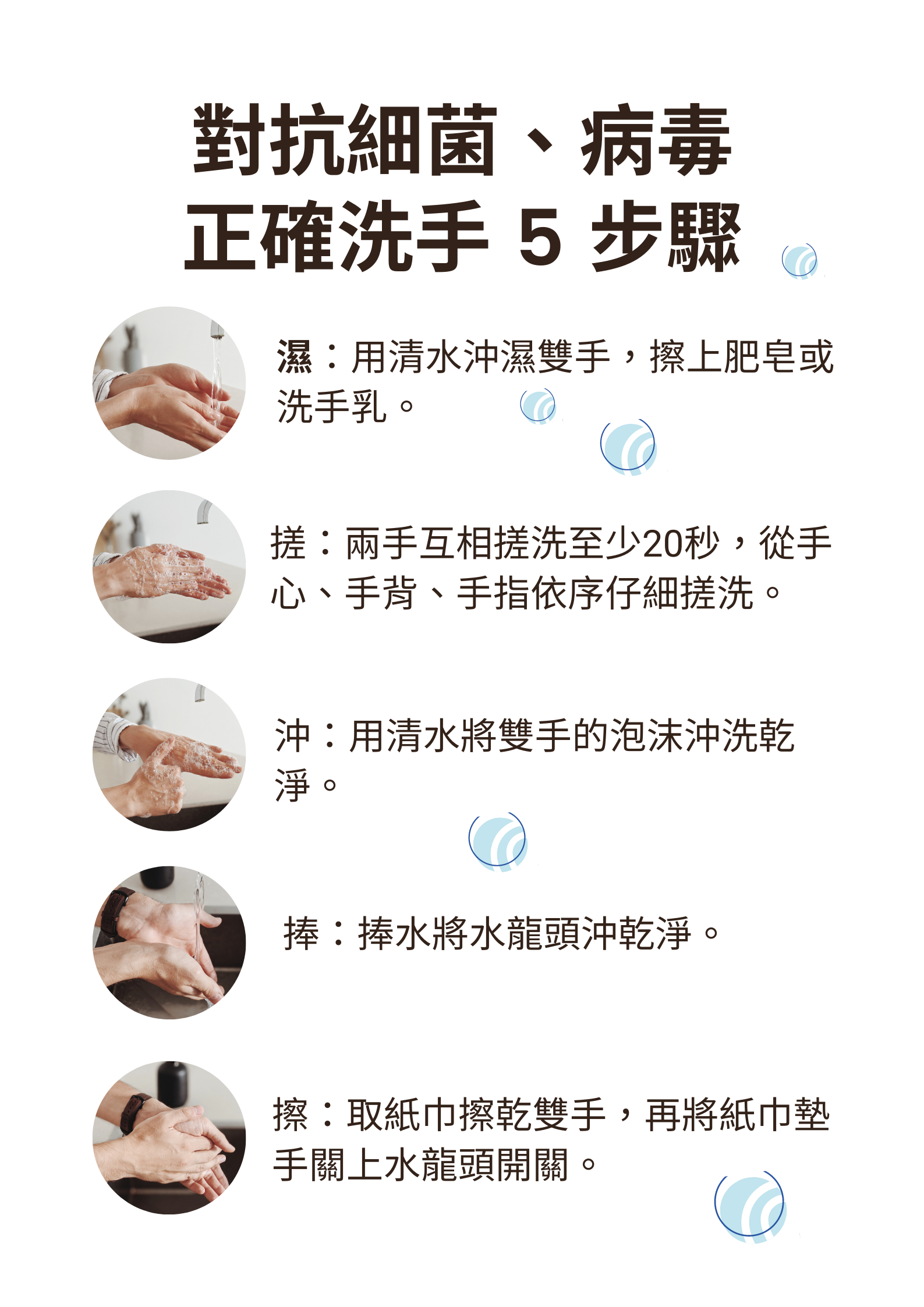 對抗細菌、病毒
正確洗手 5 步驟

濕：用清水沖濕雙手，擦上肥皂或洗手乳。

搓：兩手互相搓洗至少20秒，從手心、手背、手指依序仔細搓洗。

沖：用清水將雙手的泡沫沖洗乾淨。

捧：捧水將水龍頭沖乾淨。

擦：取紙巾擦乾雙手，再將紙巾墊手關上水龍頭開關。